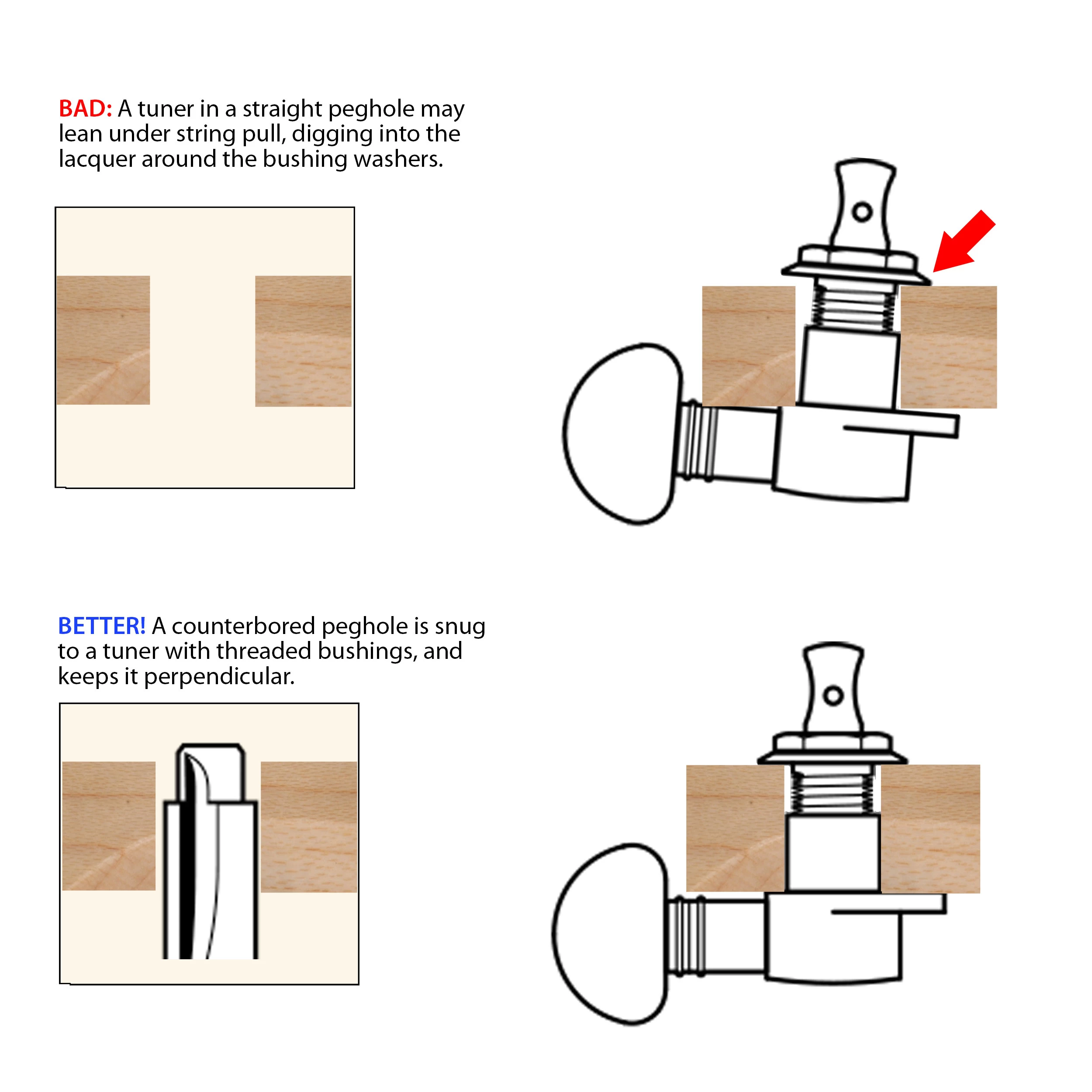 BAD: A tuner in a straight peghole may lean under string pull, digging into the lacquer around the bushing washers.

BETTER! A counterbored peghole is snug to a tuner with threaded bushings, and keeps it perpendicular.